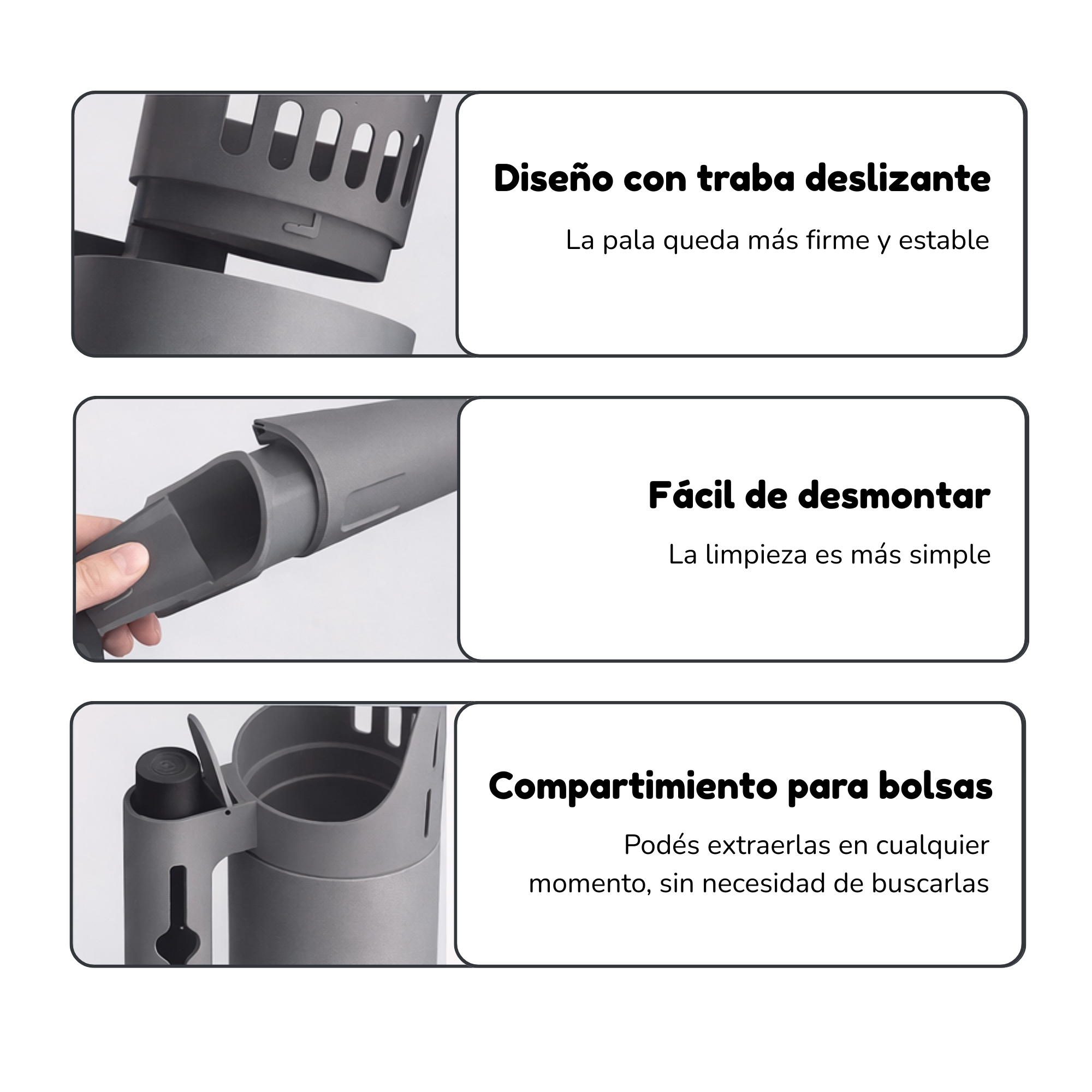 Diseño con traba deslizante

La pala queda más firme y estable

Fácil de desmontar

La limpieza es más simple

Compartimiento para bolsas

Podés extraerlas en cualquier momento, sin necesidad de buscarlas